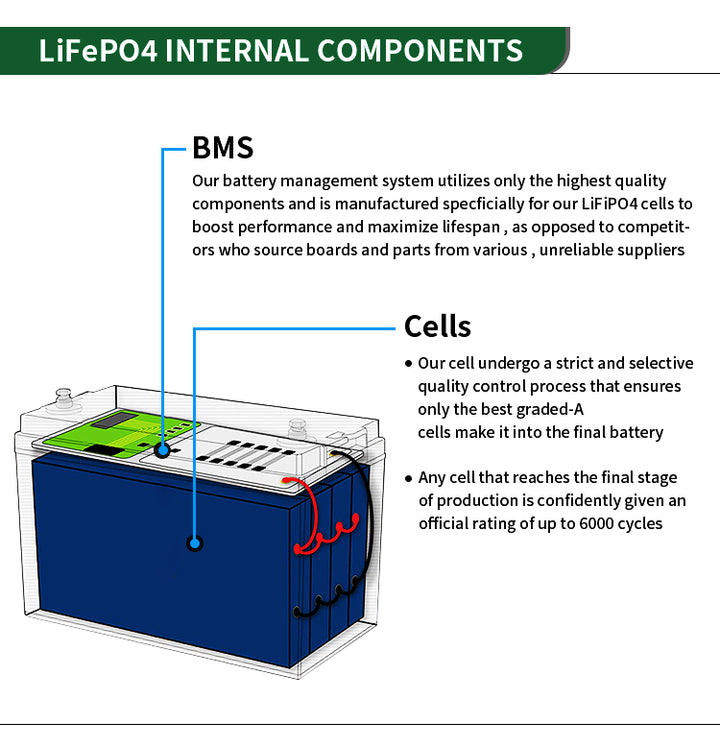 LiFePO4 INTERNAL COMPONENTS

BMS

Our battery management system utilizes only the highest quality components and is manufactured specficially for our LiFiPO4 cells to boost performance and maximize lifespan , as opposed to competitors who source boards and parts from various , unreliable suppliers

Cells

• Our cell undergo a strict and selective quality control process that ensures only the best graded-A cells make it into the final battery

• Any cell that reaches the final stage of production is confidently given an official rating of up to 6000 cycles